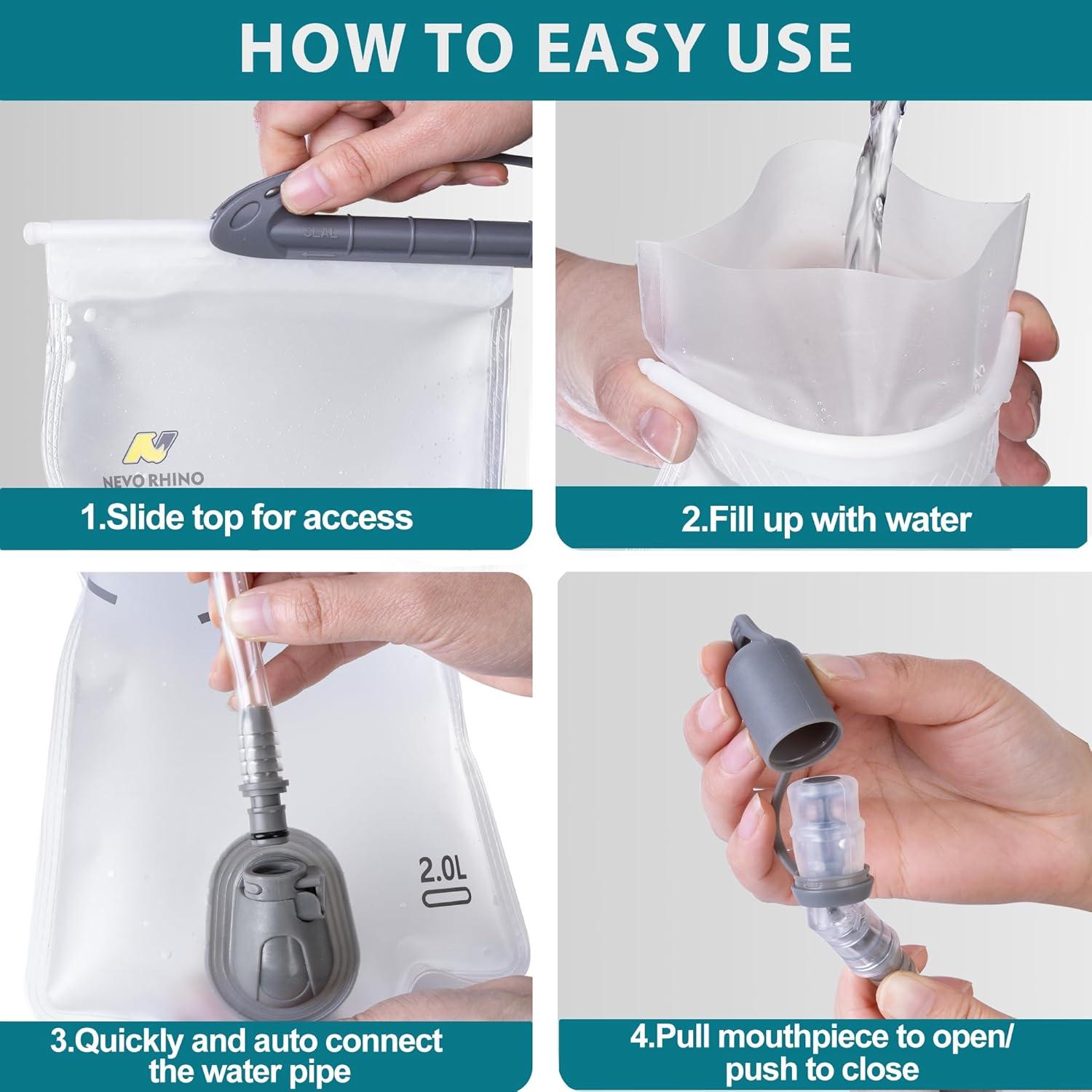 HOW TO EASY USE

SEAL

NEVO RHINO

1.Slide top for access

2.Fill up with water

2.0L

3.Quickly and auto connect the water pipe

4.Pull mouthpiece to open/ push to close